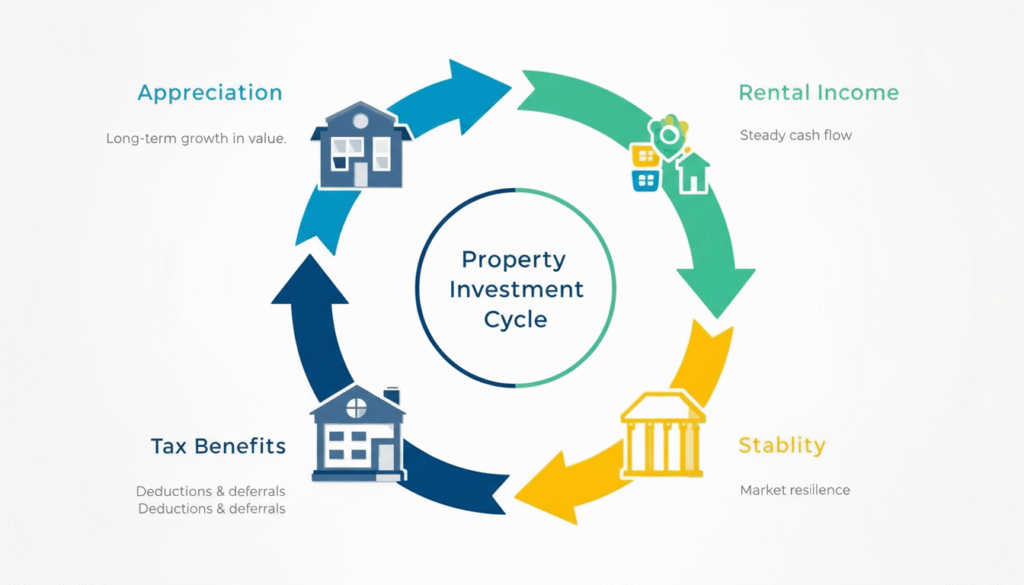 Appreciation

Long-term growth in value.

Rental Income

Steady cash flow

Property Investment Cycle

Tax Benefits

Deductions & deferrals
Deductions & deferrals

Stablity

Market resilience